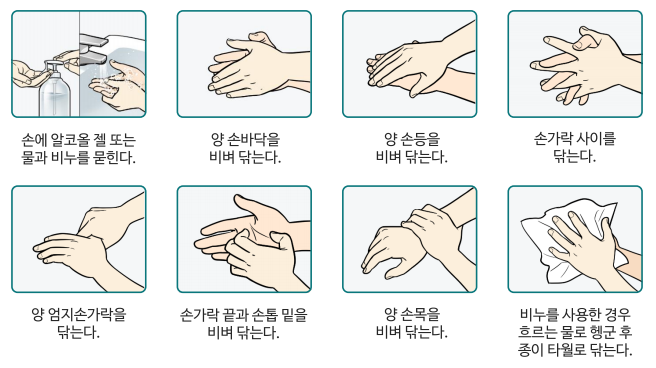 손에 알코올 젤 또는 물과 비누를 묻힌다.

양 손바닥을 비벼 닦는다.

양 손등을 비벼 닦는다.

손가락 사이를 닦는다.

양 엄지손가락을 닦는다.

손가락 끝과 손톱 밑을 비벼 닦는다.

양 손목을 비벼 닦는다.

비누를 사용한 경우 흐르는 물로 헹군 후 종이 타월로 닦는다.